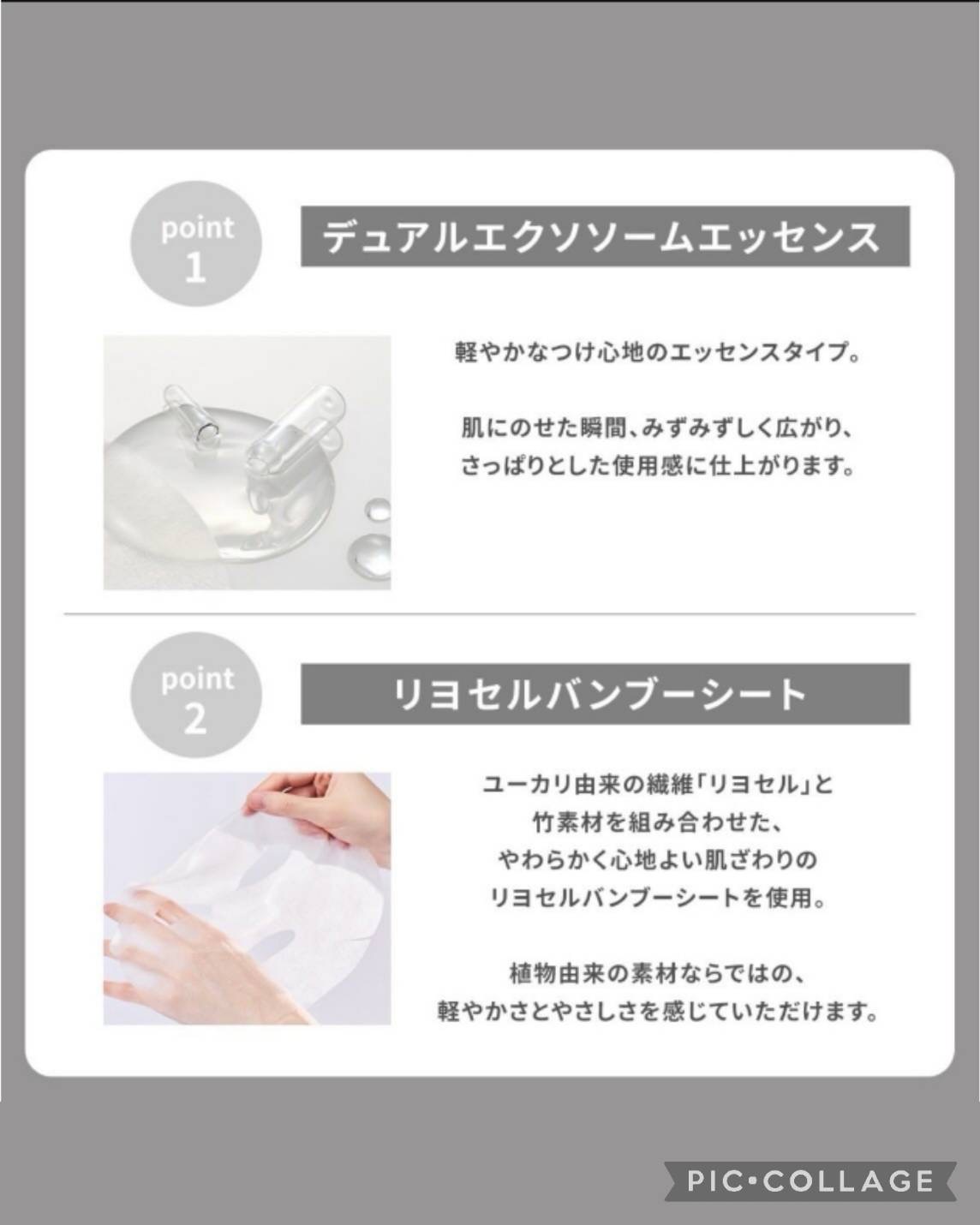 point 1

デュアルエクソソームエッセンス

軽やかなつけ心地のエッセンスタイプ。

肌にのせた瞬間、みずみずしく広がり、さっぱりとした使用感に仕上がります。

point 2

リヨセルバンブーシート

ユーカリ由来の繊維「リヨセル」と竹素材を組み合わせた、やわらかく心地よい肌ざわりのリヨセルバンブーシートを使用。

植物由来の素材ならではの、軽やかさとやさしさを感じていただけます。

PIC•COLLAGE