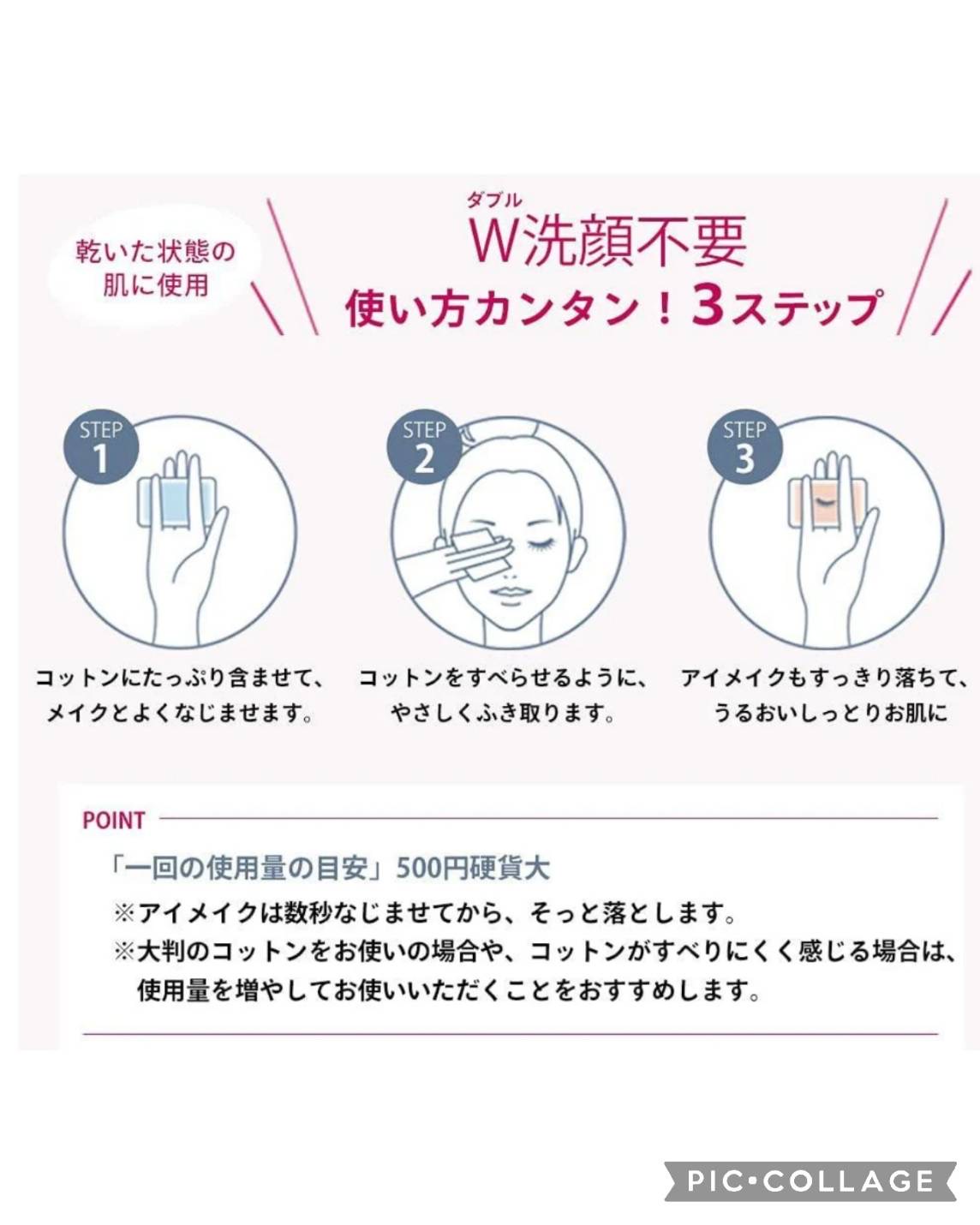 乾いた状態の肌に使用

ダブル
W洗顔不要
使い方カンタン！3ステップ

STEP 1
コットンにたっぷり含ませて、メイクとよくなじませます。

STEP 2
コットンをすべらせるように、やさしくふき取ります。

STEP 3
アイメイクもすっきり落ちて、うるおいしっとりお肌に

POINT
「一回の使用量の目安」500円硬貨大
※アイメイクは数秒なじませてから、そっと落とします。
※大判のコットンをお使いの場合や、コットンがすべりにくく感じる場合は、使用量を増やしてお使いいただくことをおすすめします。

PIC•COLLAGE