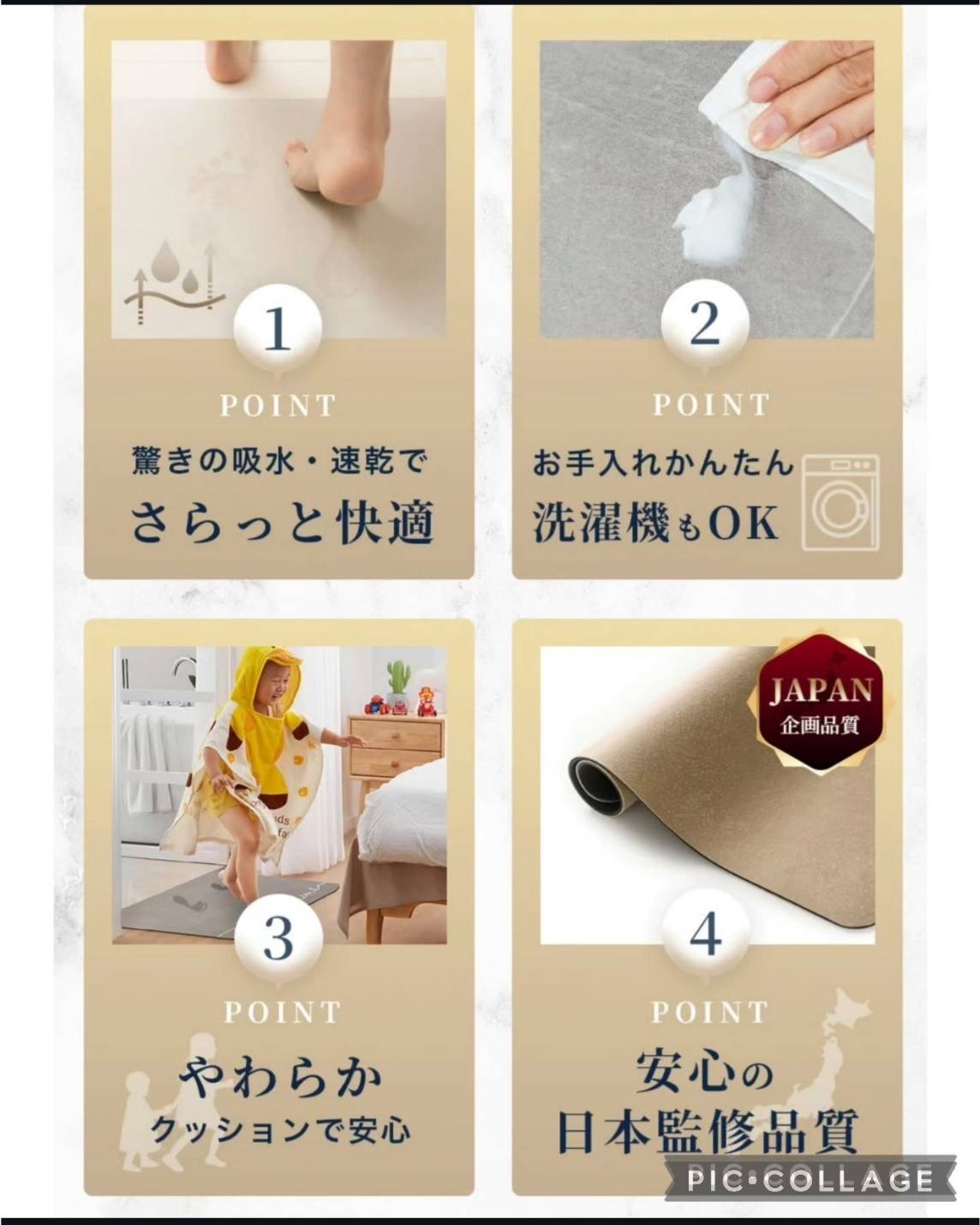 1
POINT
驚きの吸水・速乾で
さらっと快適

2
POINT
お手入れかんたん
洗濯機もOK

3
POINT
やわらか
クッションで安心

JAPAN
企画品質

4
POINT
安心の
日本監修品質

PIC•COLLAGE